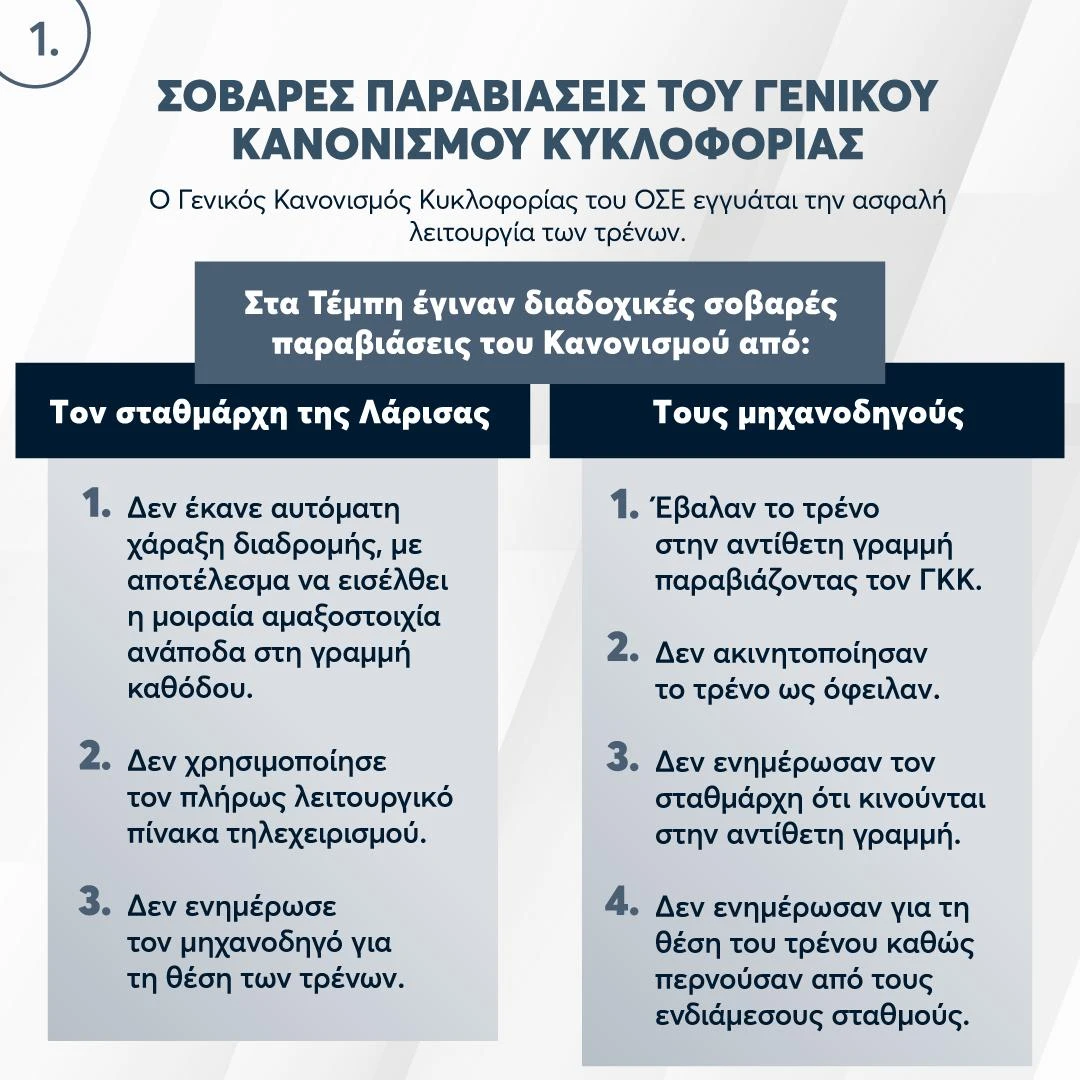 1.

ΣΟΒΑΡΕΣ ΠΑΡΑΒΙΑΣΕΙΣ ΤΟΥ ΓΕΝΙΚΟΥ ΚΑΝΟΝΙΣΜΟΥ ΚΥΚΛΟΦΟΡΙΑΣ

Ο Γενικός Κανονισμός Κυκλοφορίας του ΟΣΕ εγγυάται την ασφαλή λειτουργία των τρένων.

Στα Τέμπη έγιναν διαδοχικές σοβαρές παραβιάσεις του Κανονισμού από:

Τον σταθμάρχη της Λάρισας

1. Δεν έκανε αυτόματη χάραξη διαδρομής, με αποτέλεσμα να εισέλθει η μοιραία αμαξοστοιχία ανάποδα στη γραμμή καθόδου.

2. Δεν χρησιμοποίησε τον πλήρως λειτουργικό πίνακα τηλεχειρισμού.

3. Δεν ενημέρωσε τον μηχανοδηγό για τη θέση των τρένων.

Τους μηχανοδηγούς

1. Έβαλαν το τρένο στην αντίθετη γραμμή παραβιάζοντας τον ΓΚΚ.

2. Δεν ακινητοποίησαν το τρένο ως όφειλαν.

3. Δεν ενημέρωσαν τον σταθμάρχη ότι κινούνται στην αντίθετη γραμμή.

4. Δεν ενημέρωσαν για τη θέση του τρένου καθώς περνούσαν από τους ενδιάμεσους σταθμούς.